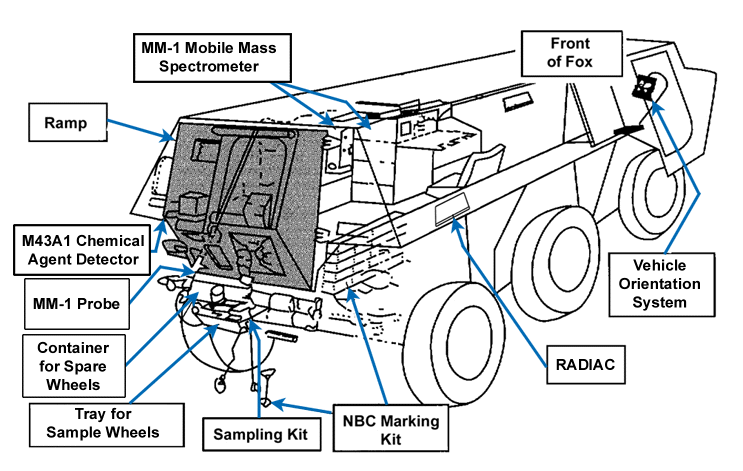 MM-1 Mobile Mass Spectrometer

Front of Fox

Ramp

M43A1 Chemical Agent Detector

MM-1 Probe

Container for Spare Wheels

Tray for Sample Wheels

Sampling Kit

NBC Marking Kit

RADIAC

Vehicle Orientation System